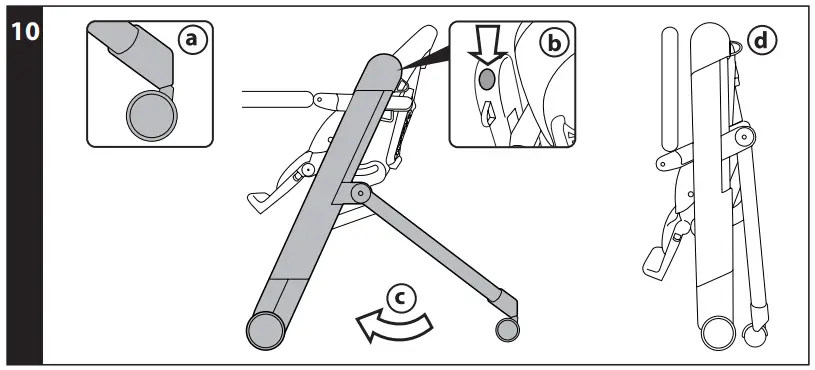 10
a
b
c
d