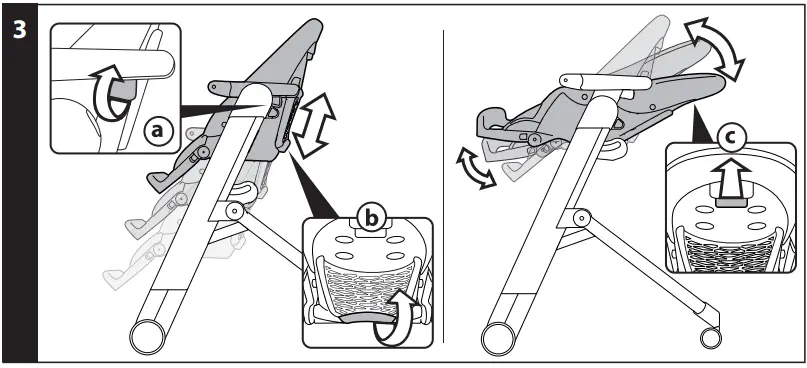 3
a
b
c