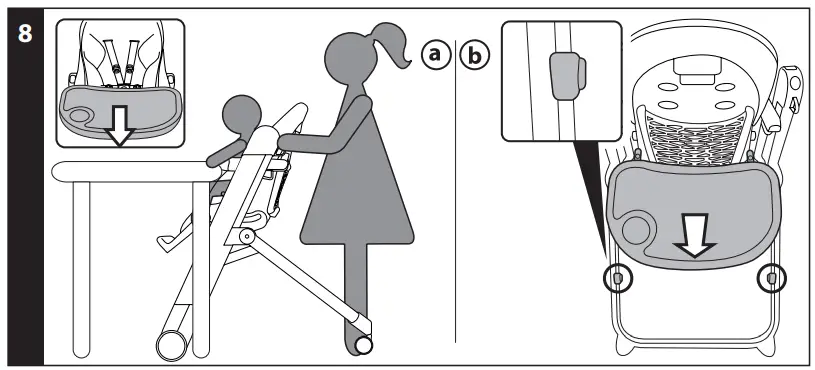 8

a

b