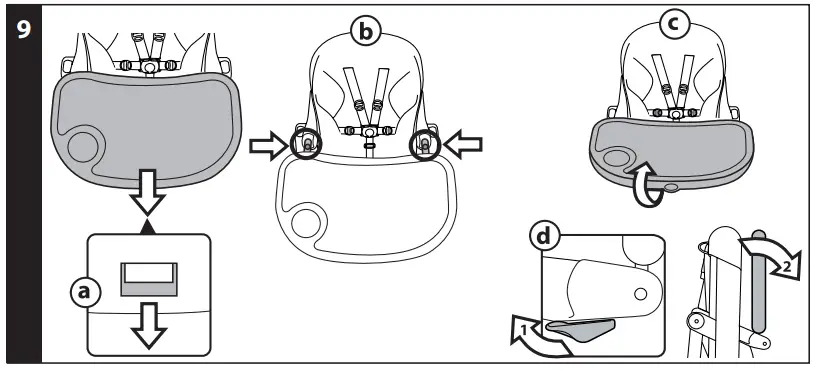 9

b

c

a

d

1

2