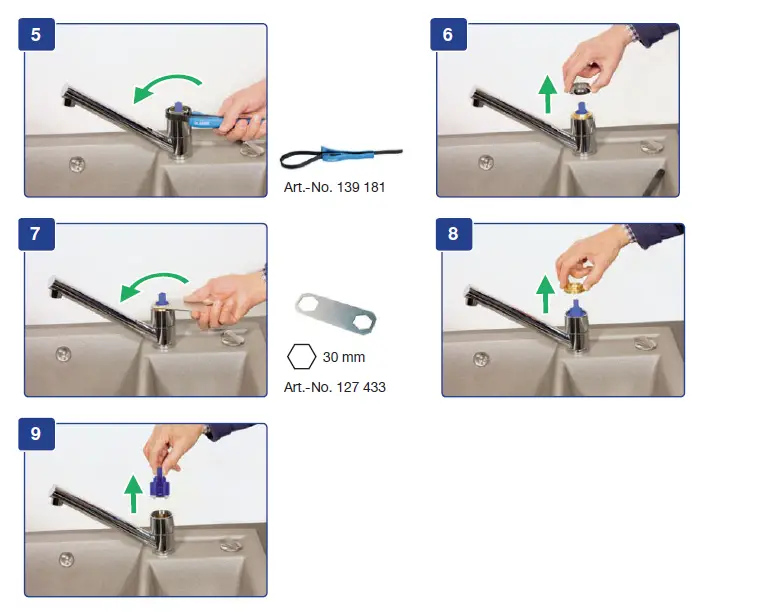 5

Art.-No. 139 181

6

7

30 mm

Art.-No. 127 433

8

9