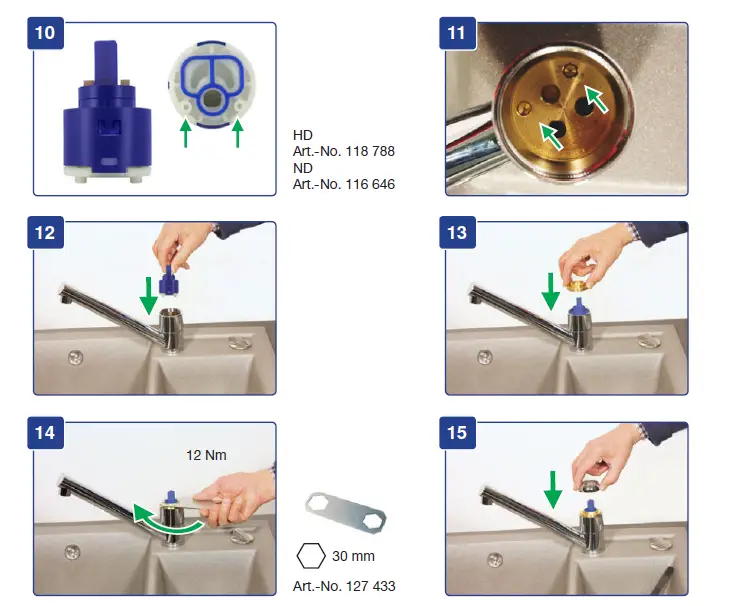 10

HD
Art.-No. 118 788
ND
Art.-No. 116 646

11

12

13

14

12 Nm

30 mm

Art.-No. 127 433

15