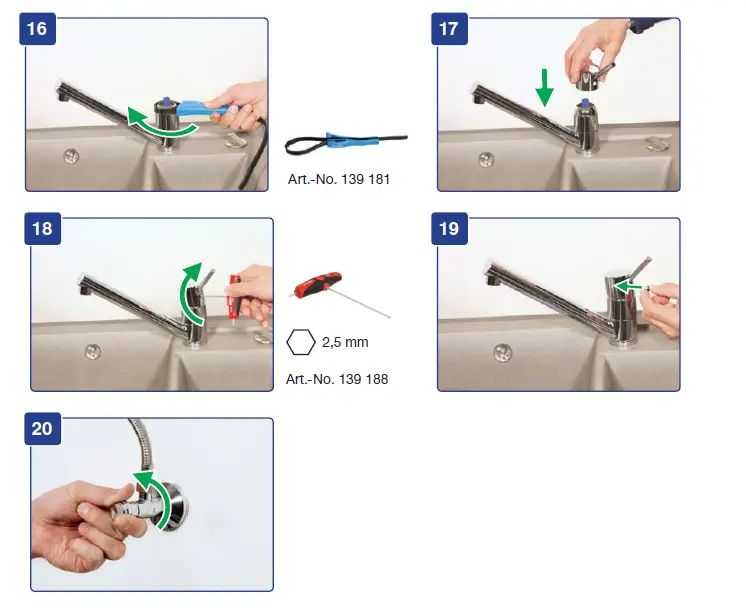 16

Art.-No. 139 181

17

18

2,5 mm

Art.-No. 139 188

19

20