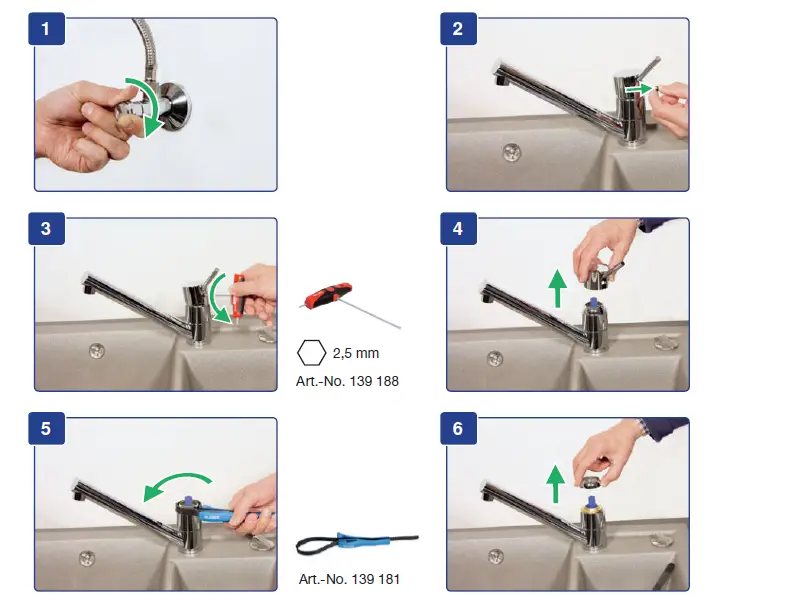 1

2

3

2,5 mm
Art.-No. 139 188

4

5

Art.-No. 139 181

6