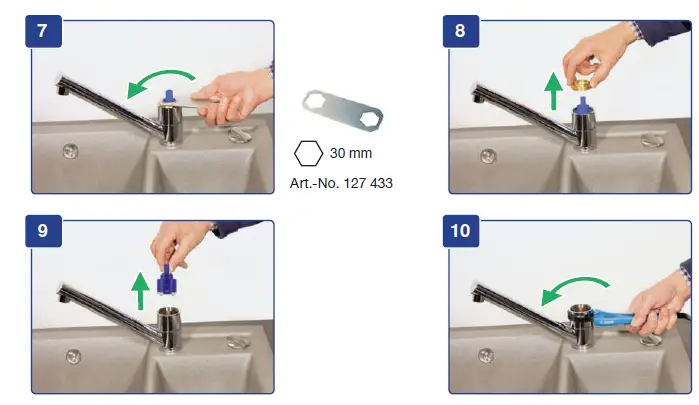 7

30 mm
Art.-No. 127 433

8

9

10