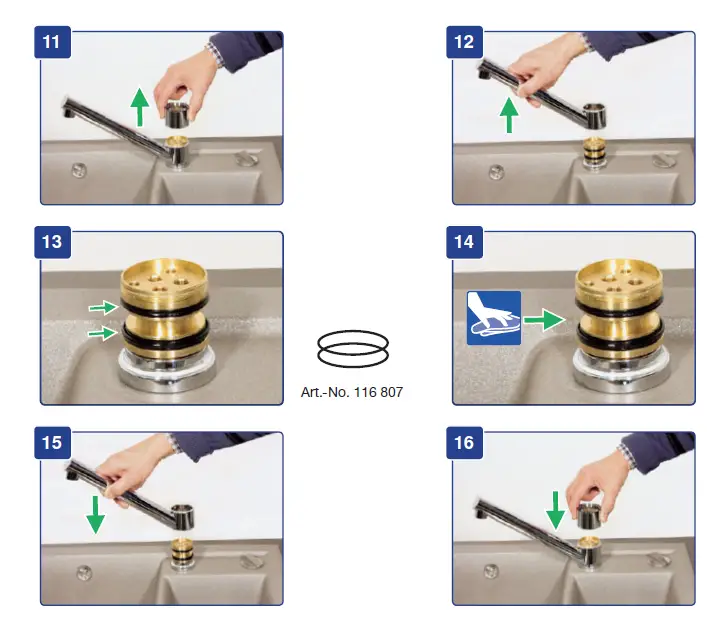 11

12

13

Art.-No. 116 807

14

15

16