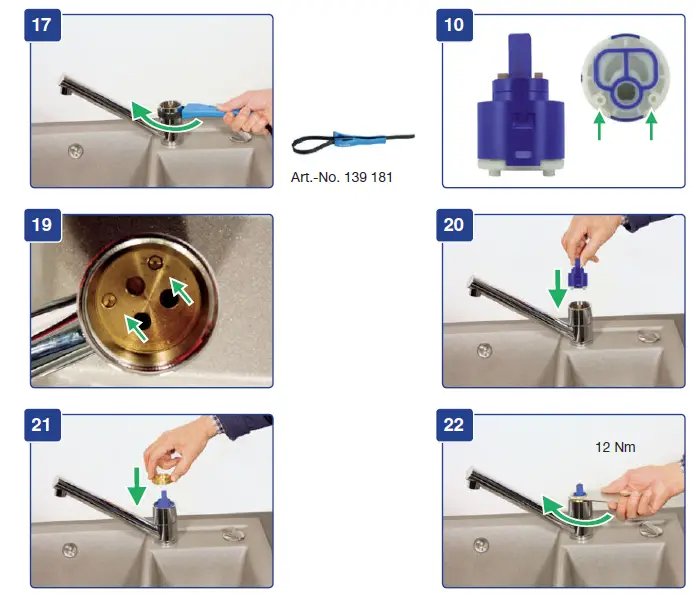 17

Art.-No. 139 181

10

19

20

21

22

12 Nm