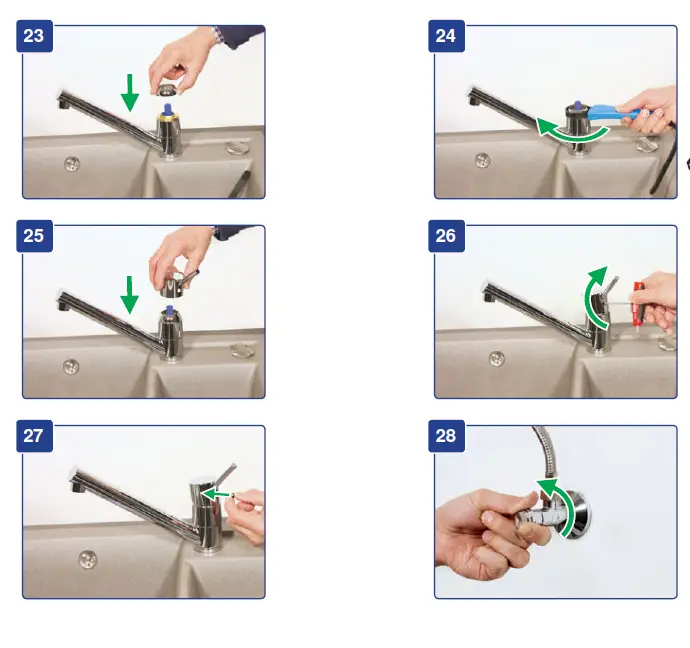 23

24

25

26

27

28