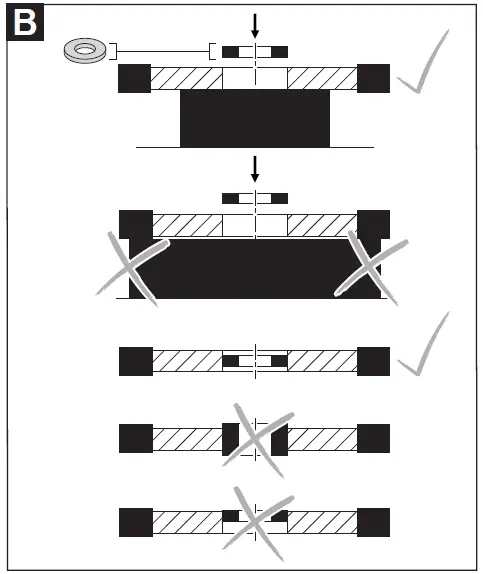 B