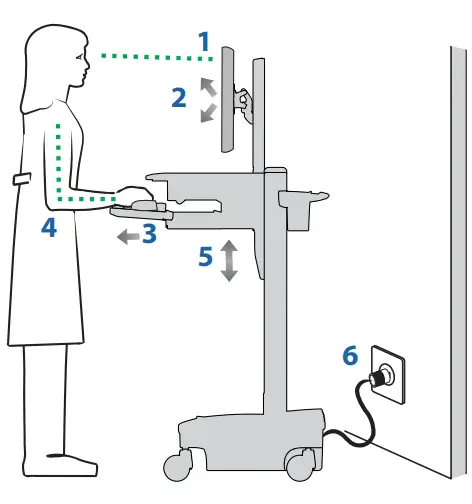 1
2
4
3
5
6