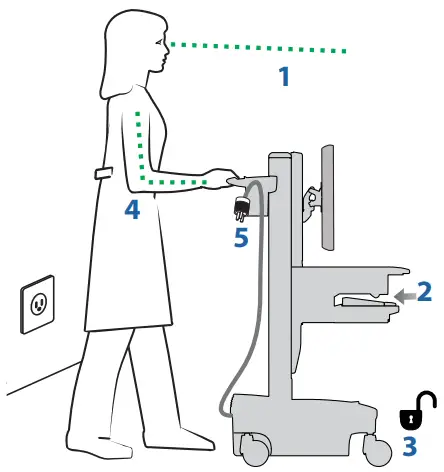 1

4

5

2

3