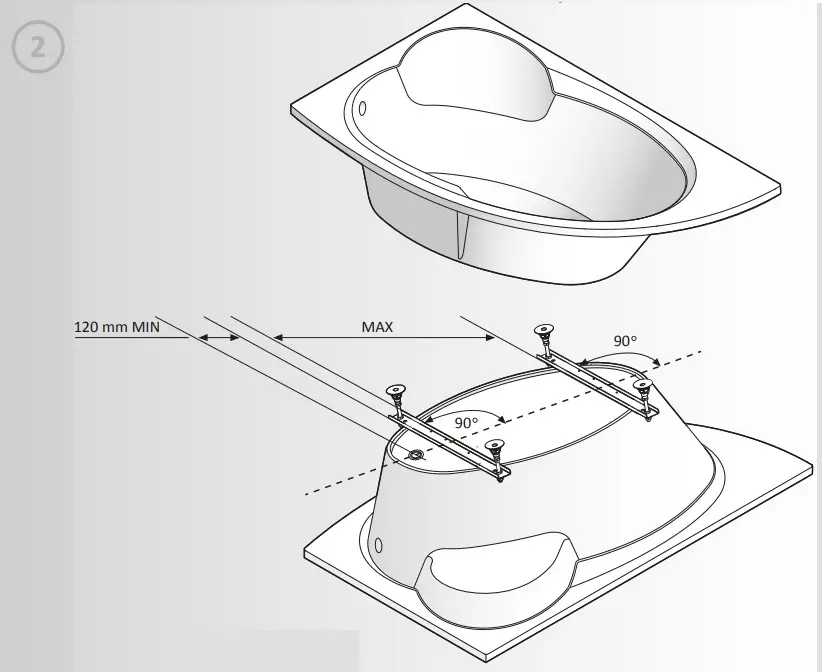 2

120 mm MIN

MAX

90°

90°