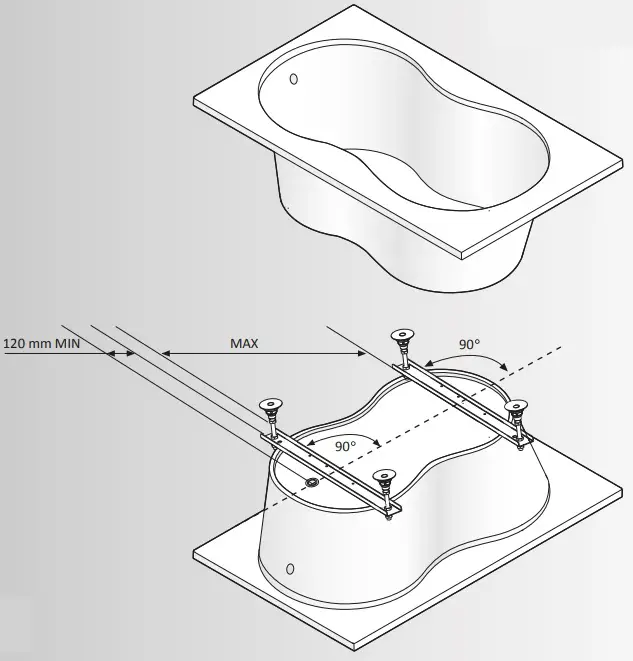 120 mm MIN
MAX
90°
90°