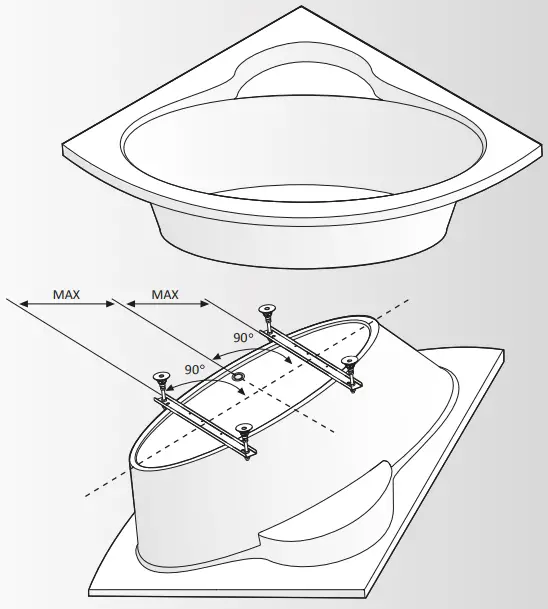 MAX
MAX
90°
90°