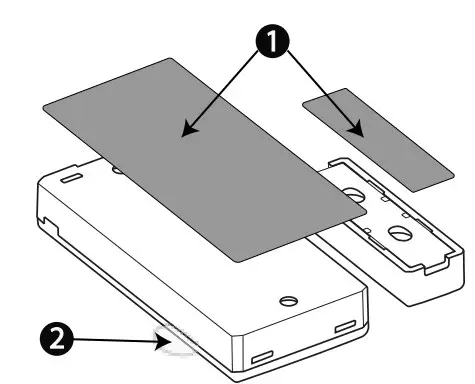 1

2