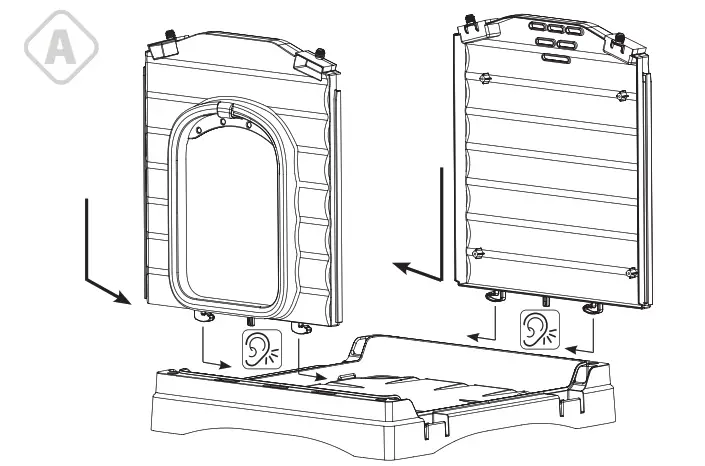 A