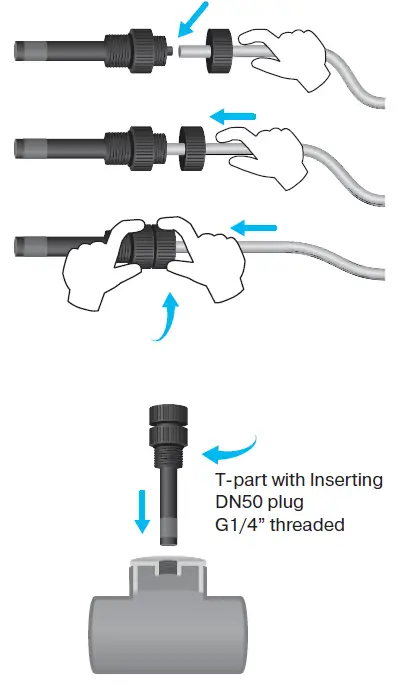 T-part with Inserting
DN50 plug
G1/4” threaded