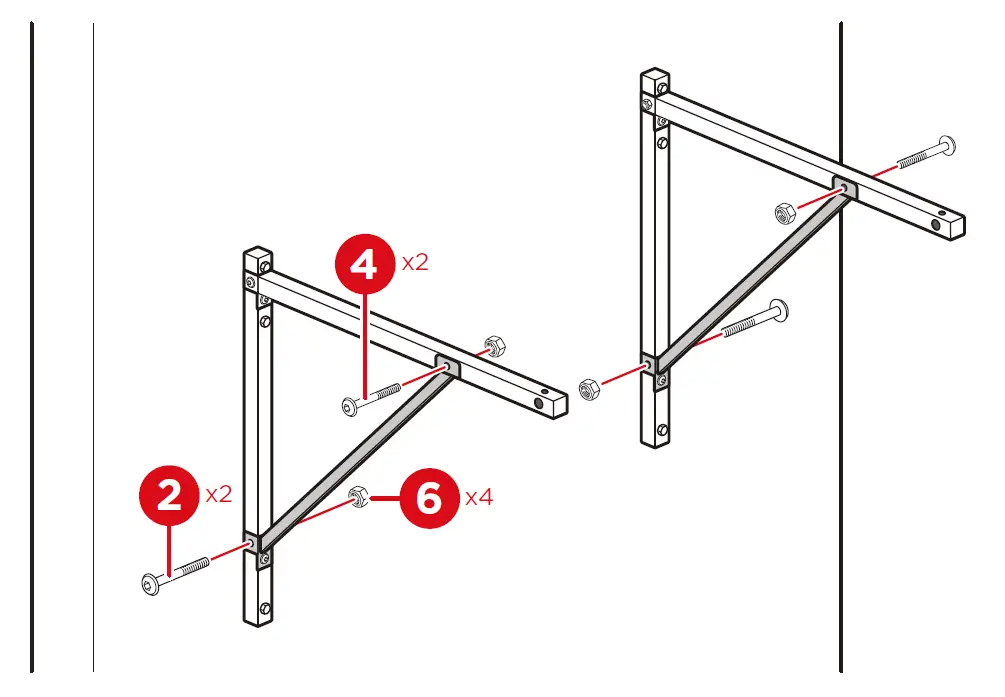 4 x2

2 x2

6 x4