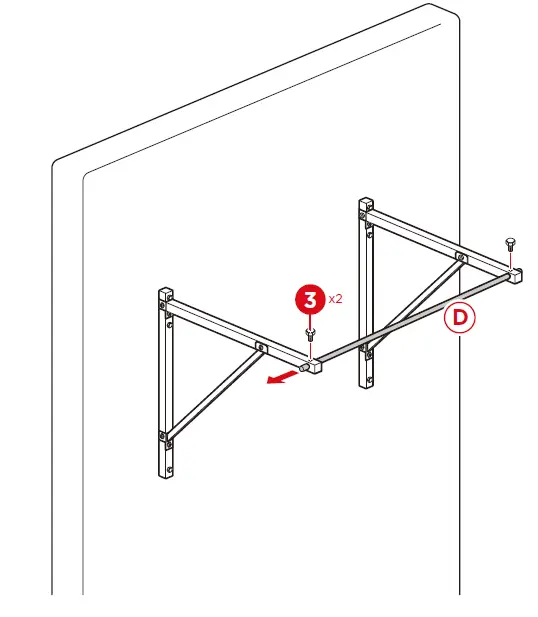 3 x2

D