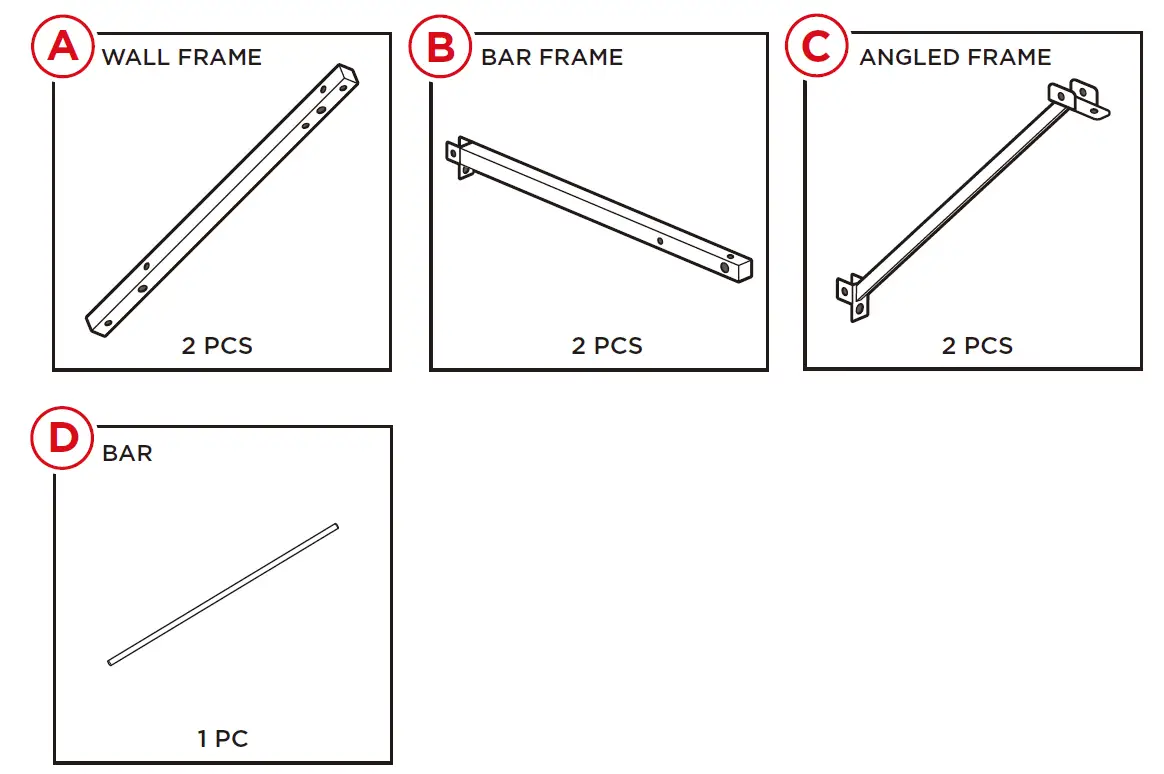 A WALL FRAME

2 PCS

B BAR FRAME

2 PCS

C ANGLED FRAME

2 PCS

D BAR

1 PC