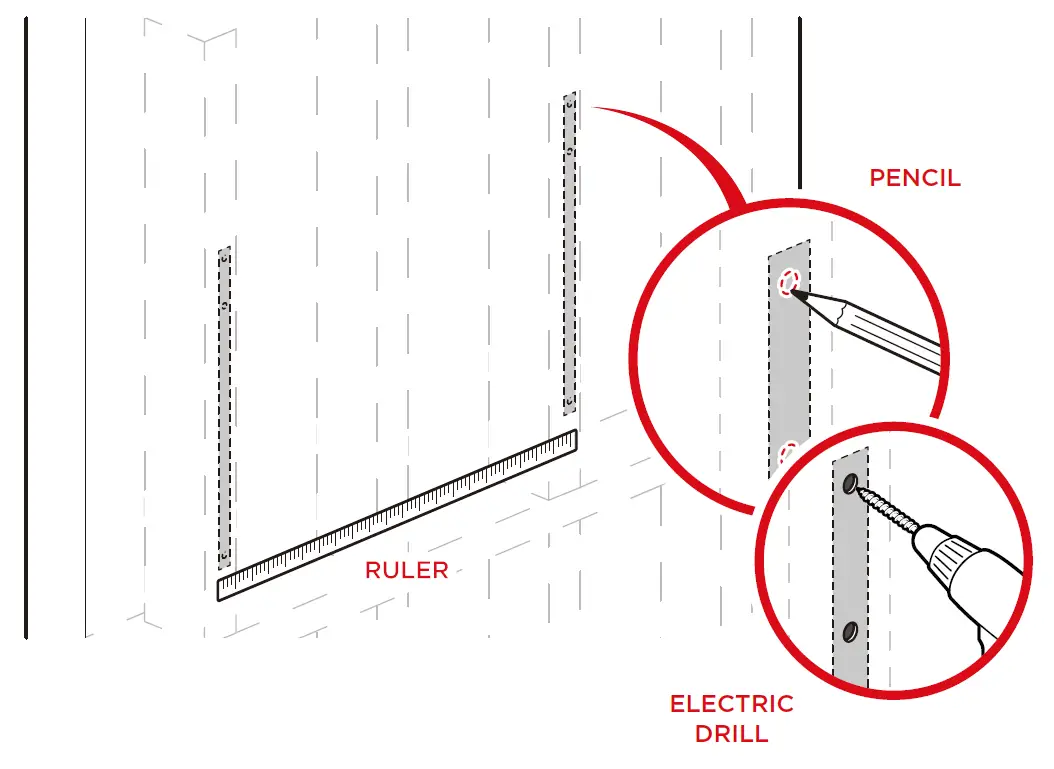 PENCIL

RULER

ELECTRIC DRILL