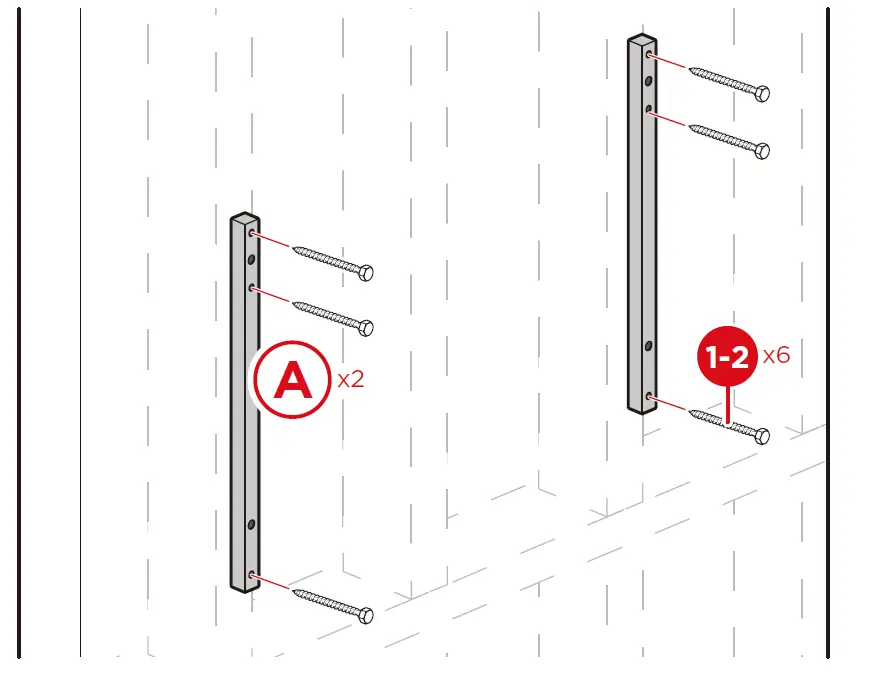 A x2

1-2 x6