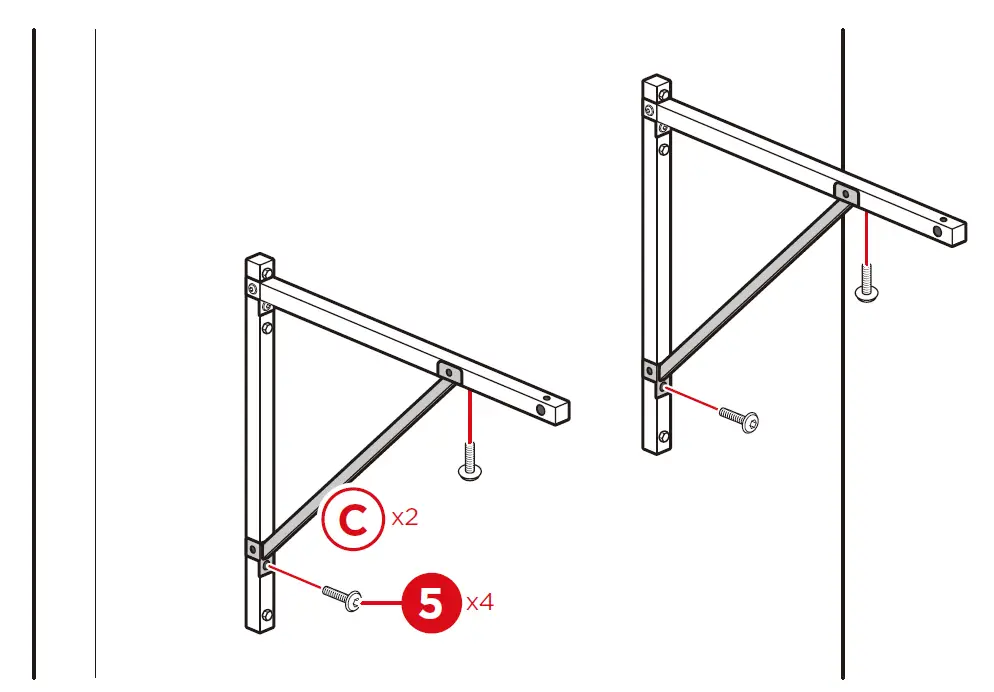 C x2

5 x4