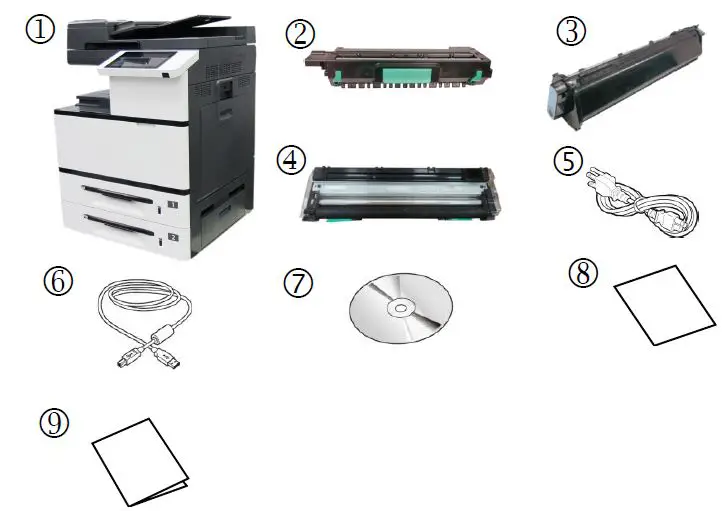 ①
②
③
④
⑤
1
2
⑥
⑦
⑧
⑨