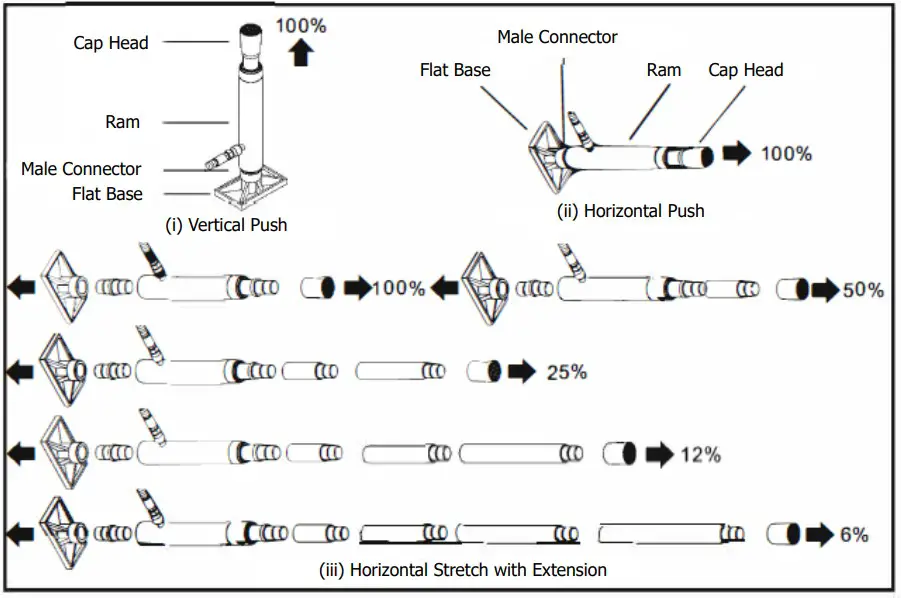 Cap Head

100%

Ram

Male Connector

Flat Base

(i) Vertical Push

Male Connector

Flat Base

Ram

Cap Head

100%

(ii) Horizontal Push

100%

50%

25%

12%

6%

(iii) Horizontal Stretch with Extension