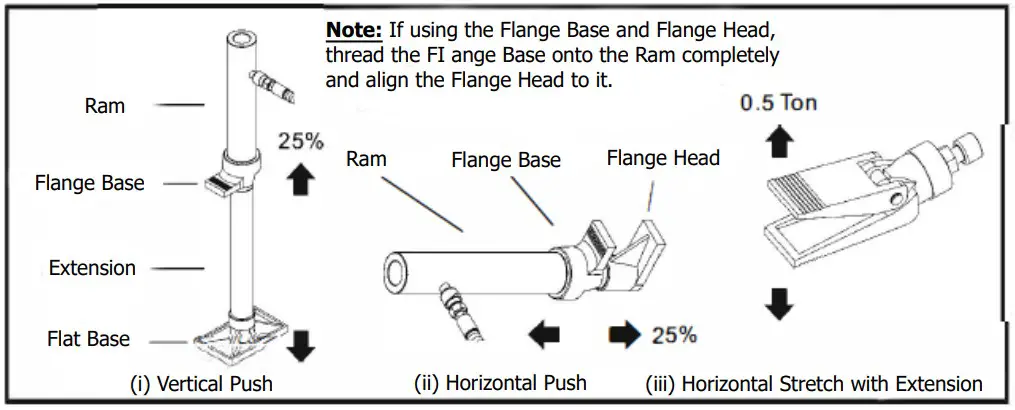 Note: If using the Flange Base and Flange Head, thread the FI ange Base onto the Ram completely and align the Flange Head to it.

Ram

Flange Base

Extension

Flat Base

25%

(i) Vertical Push

Ram

Flange Base

Flange Head

25%

(ii) Horizontal Push

0.5 Ton

(iii) Horizontal Stretch with Extension