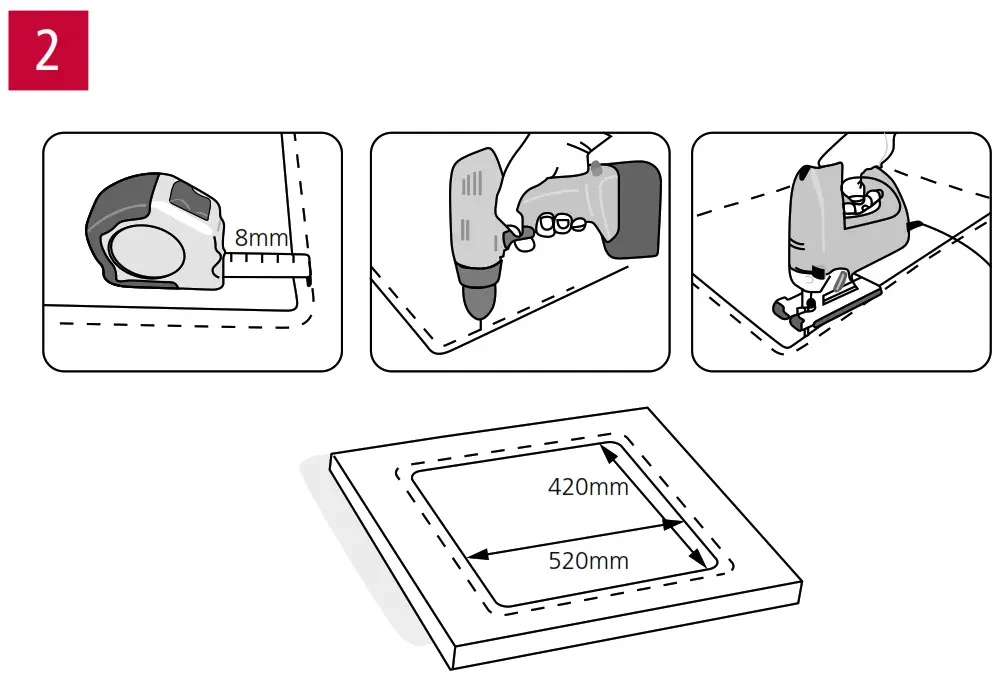 2

8mm

420mm

520mm