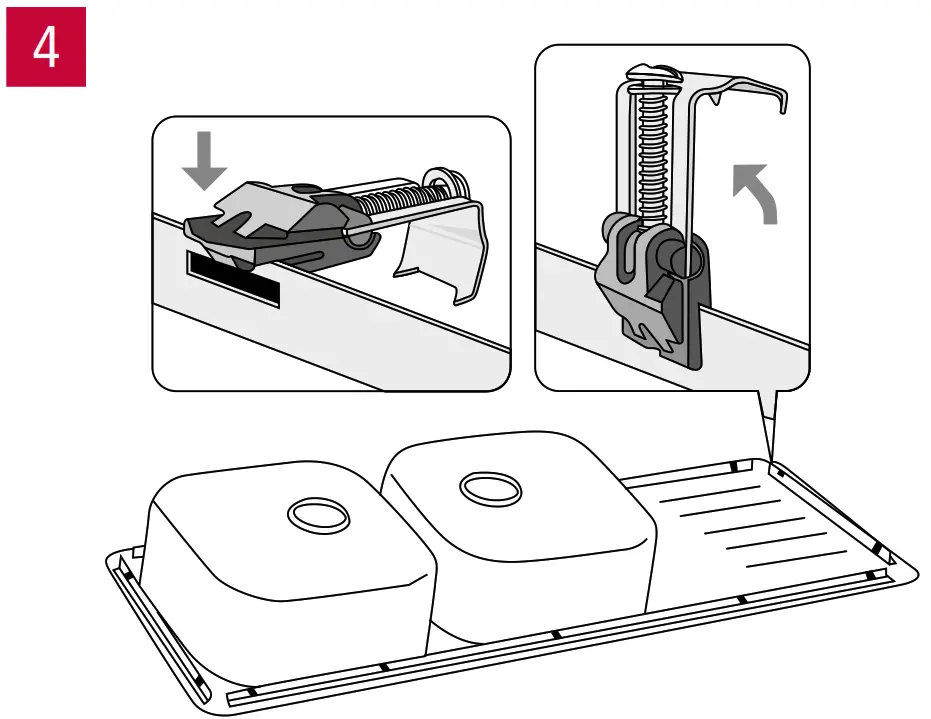 4