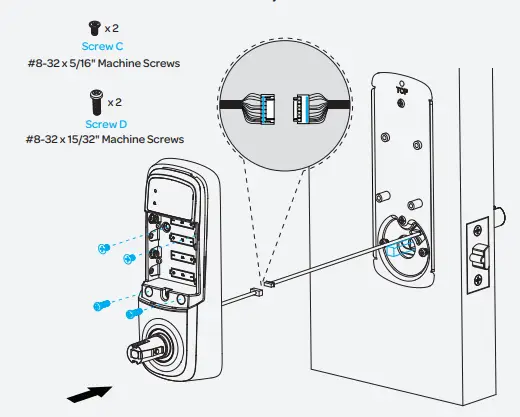 x 2
Screw C
#8-32 x 5/16" Machine Screws

x 2
Screw D
#8-32 x 15/32" Machine Screws

TOP