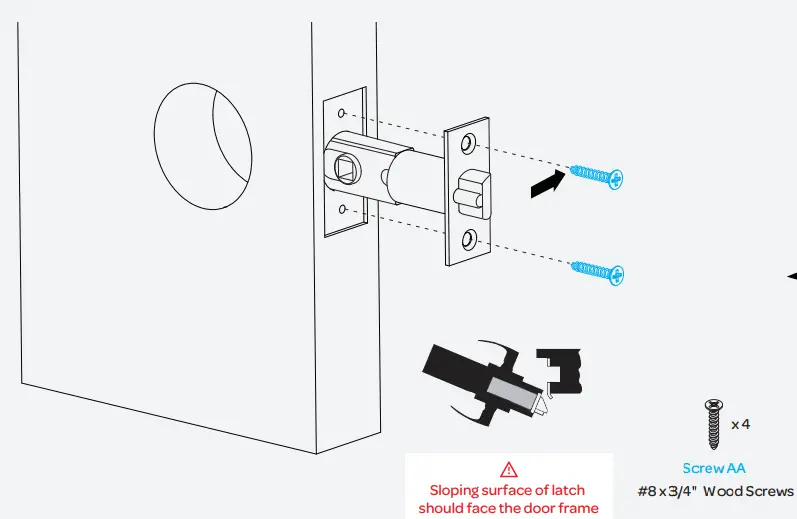 x 4

Screw AA
#8 x 3/4" Wood Screws

Sloping surface of latch should face the door frame