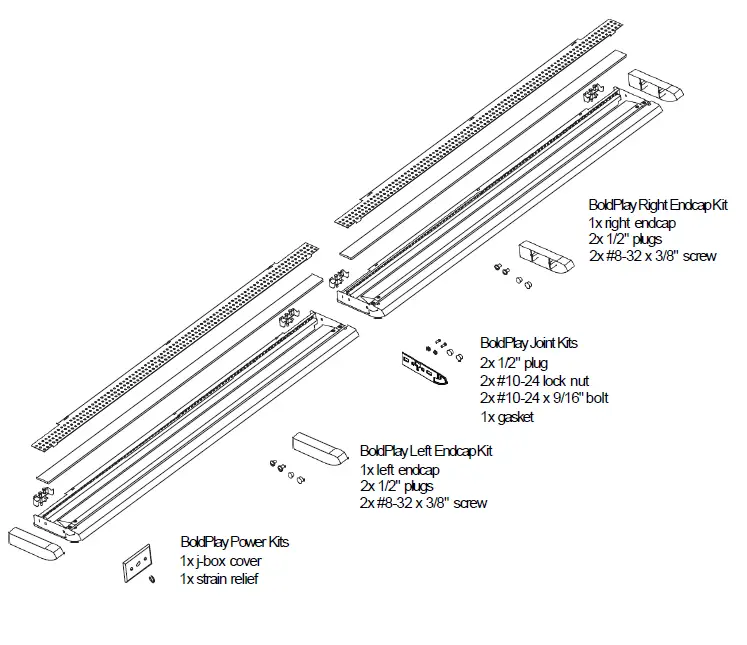 BoldPlay Right Endcap Kit
1x right endcap
2x 1/2" plugs
2x #8-32 x 3/8" screw

BoldPlay Joint Kits
2x 1/2" plug
2x #10-24 lock nut
2x #10-24 x 9/16" bolt
1x gasket

BoldPlay Left Endcap Kit
1x left endcap
2x 1/2" plugs
2x #8-32 x 3/8" screw

BoldPlay Power Kits
1x j-box cover
1x strain relief