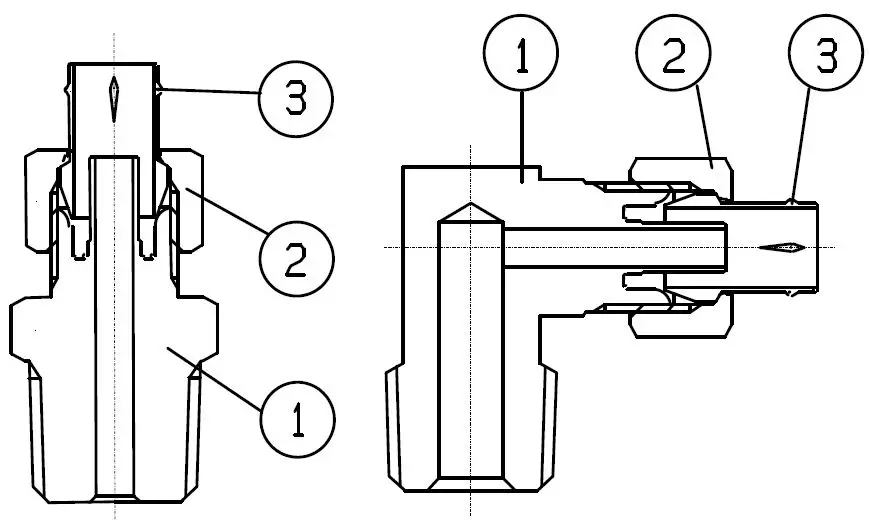 3
2
1
1
2
3