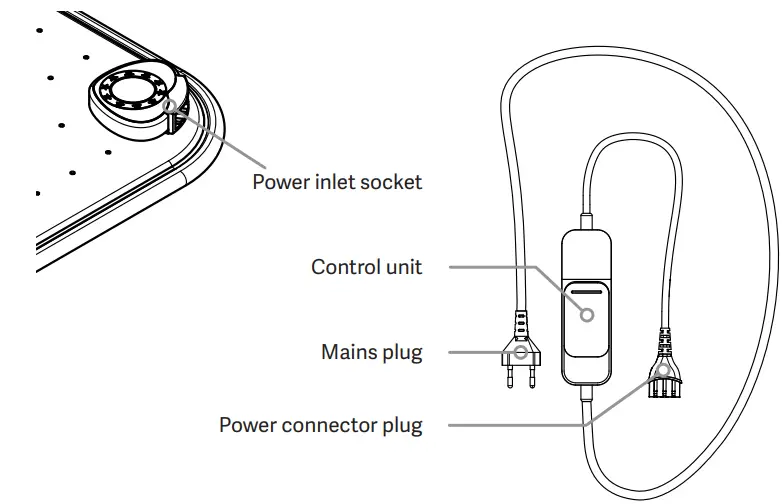 Power inlet socket

Control unit

Mains plug

Power connector plug