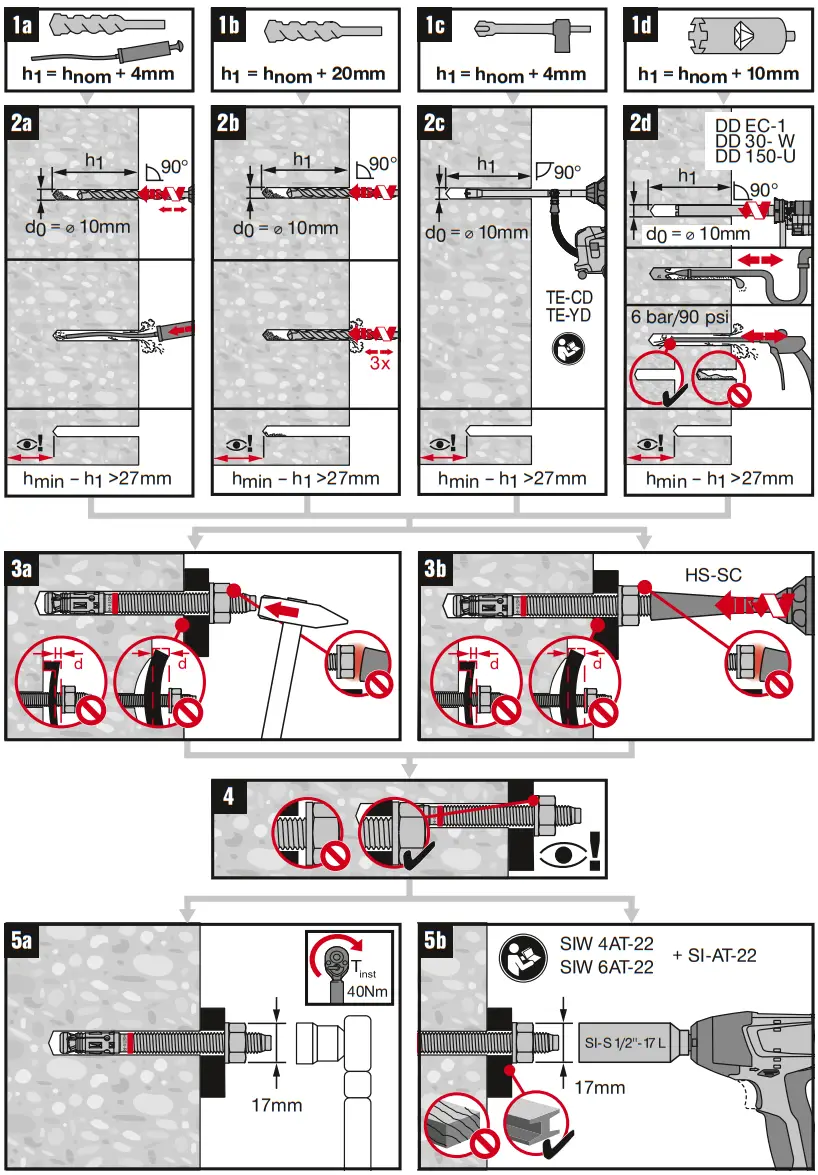 1a
$h_1 = h_{nom} + 4mm$

1b
$h_1 = h_{nom} + 20mm$

1c
$h_1 = h_{nom} + 4mm$

1d
$h_1 = h_{nom} + 10mm$

2a
$h_1$
90°
$d_0 = \varnothing$ 10mm
$h_{min} - h_1 > 27mm$

2b
$h_1$
90°
$d_0 = \varnothing$ 10mm
3x
$h_{min} - h_1 > 27mm$

2c
$h_1$
90°
$d_0 = \varnothing$ 10mm
TE-CD
TE-YD
$h_{min} - h_1 > 27mm$

2d
DD EC-1
DD 30- W
DD 150-U
$h_1$
90°
$d_0 = \varnothing$ 10mm
6 bar/90 psi
$h_{min} - h_1 > 27mm$

3a
d
d

3b
HS-SC
d
d

4

5a
$T_{inst}$
40Nm
17mm

5b
SIW 4AT-22
SIW 6AT-22
+ SI-AT-22
SI-S 1/2"- 17 L
17mm