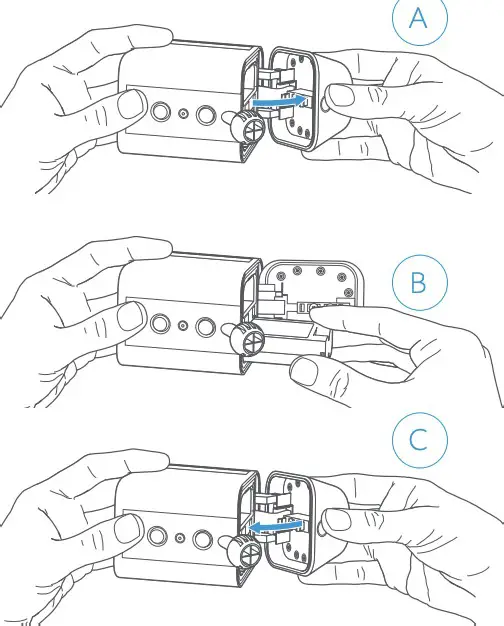 A

B

C