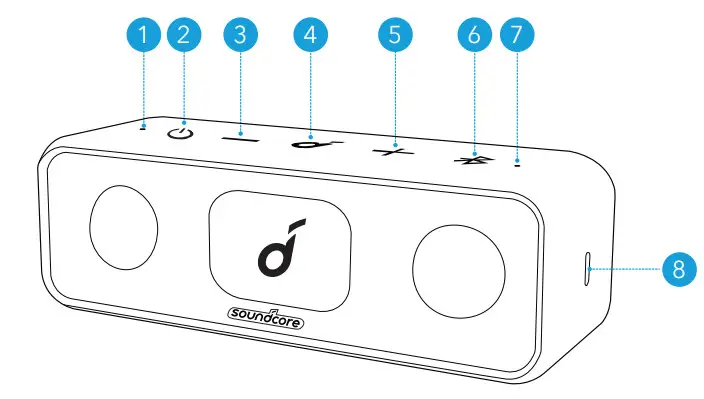 1 2 3 4 5 6 7

8

soundcore