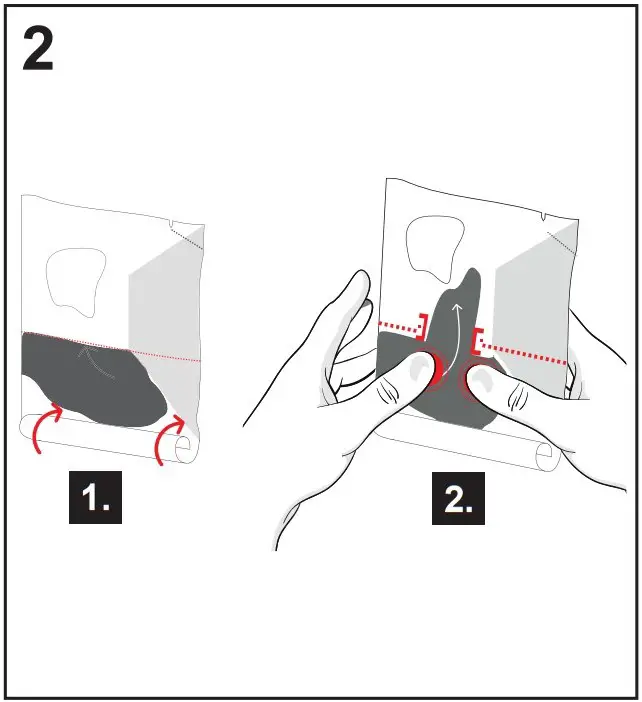 2

1.

2.