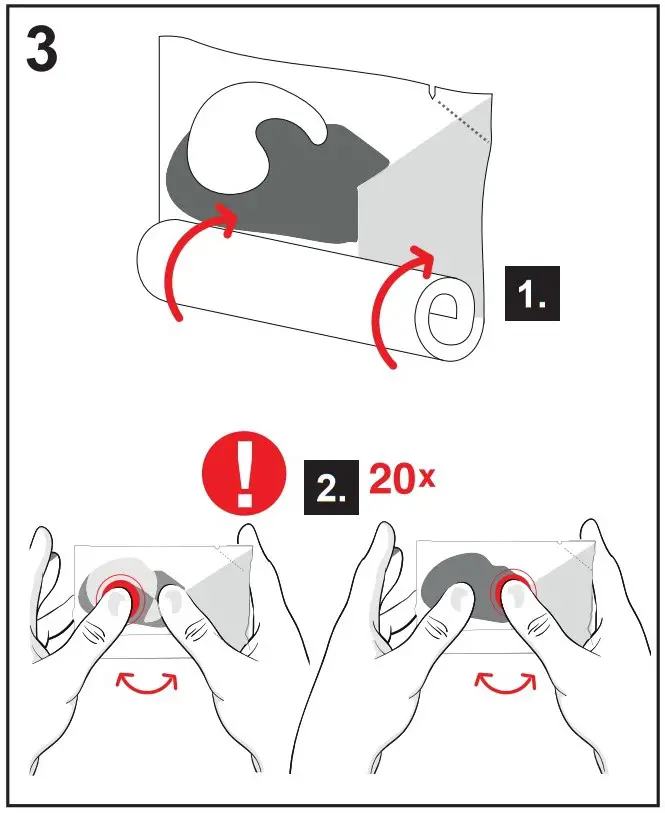 3

1.

!

2. 20x