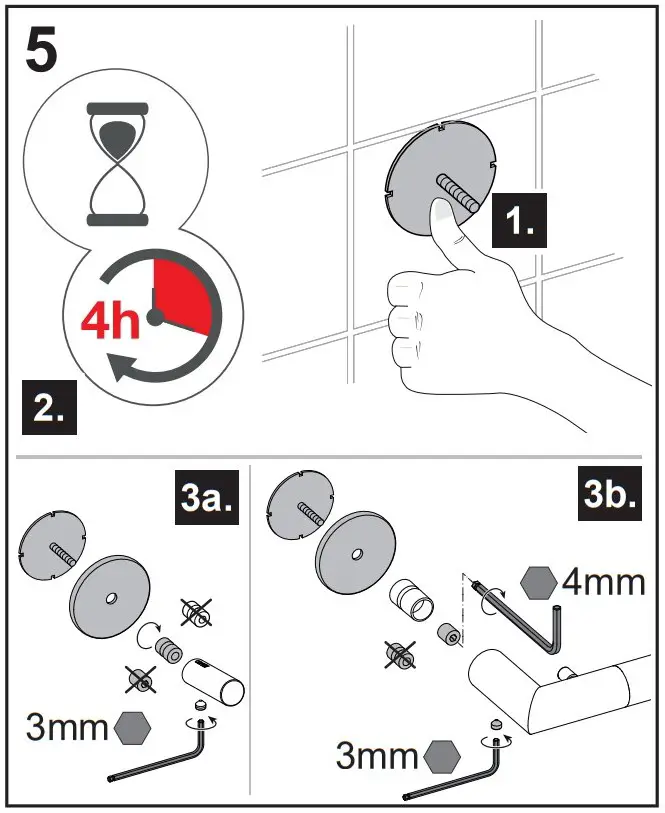 5

1.

4h

2.

3a.

3mm

3b.

4mm

3mm