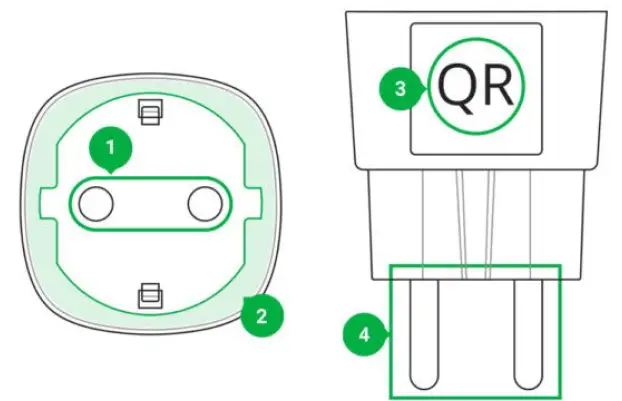 1
2
3
QR
4