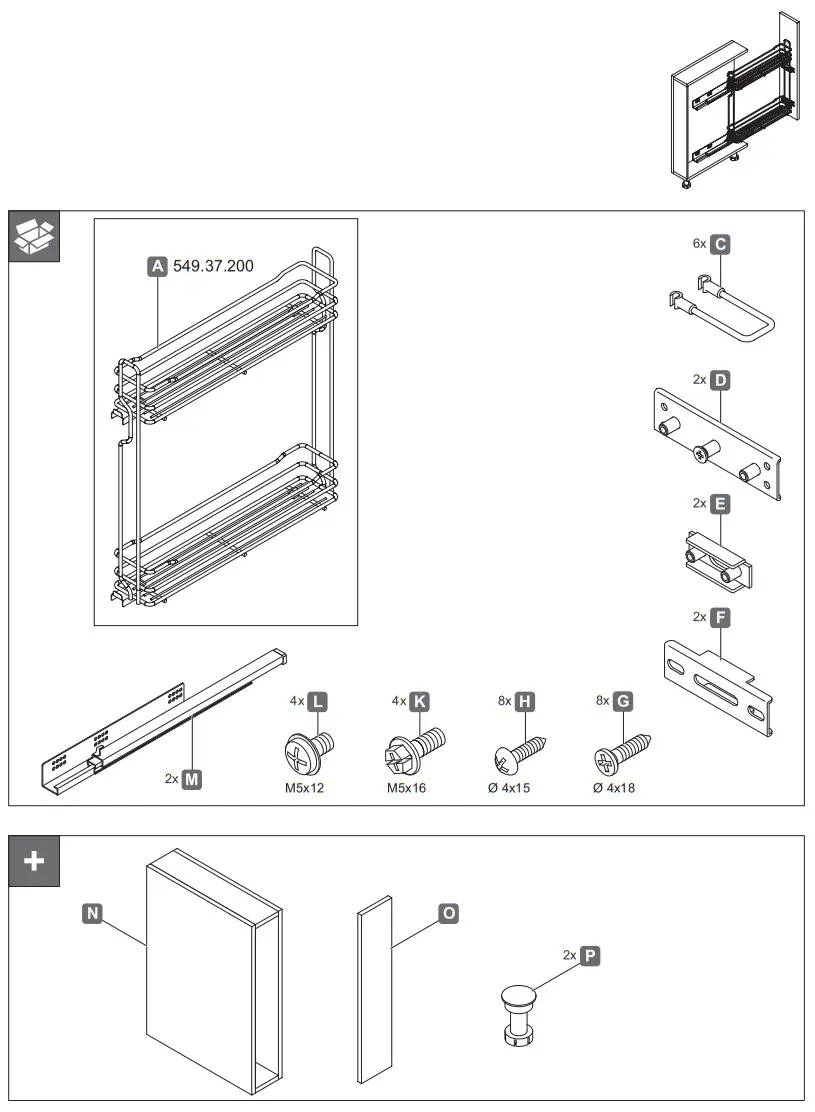 A 549.37.200

6x C

2x D

2x E

2x F

2x M

4x L
M5x12

4x K
M5x16

8x H
Ø 4x15

8x G
Ø 4x18

+

N

O

2x P