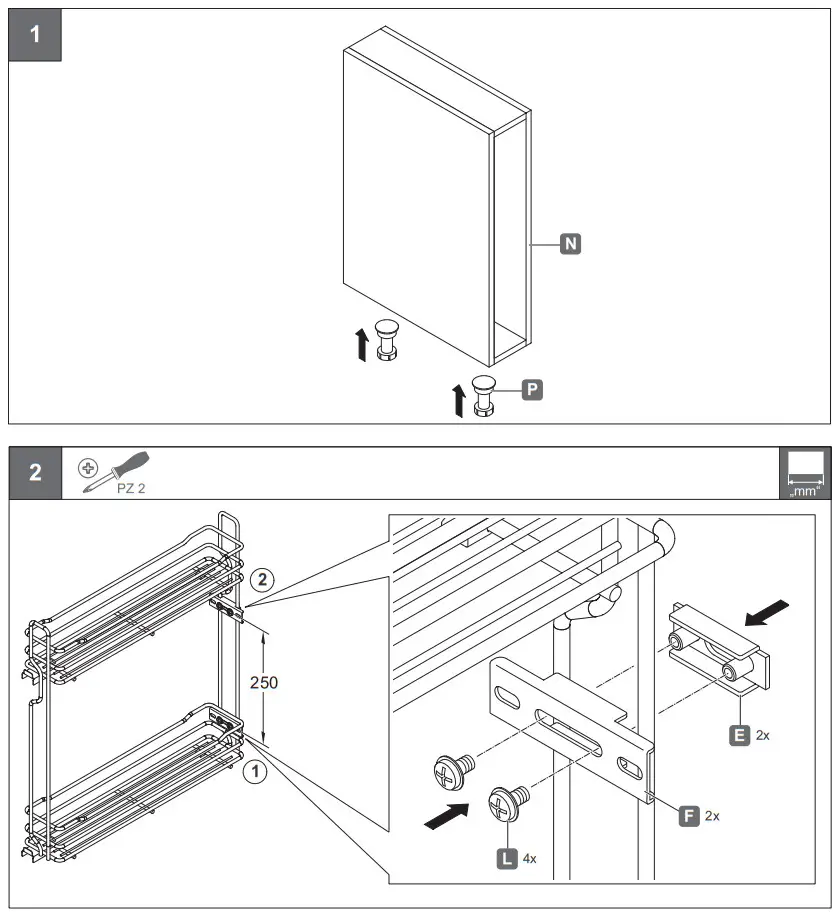 1

N

P

2

PZ 2

„mm“

2

250

1

E 2x

F 2x

L 4x