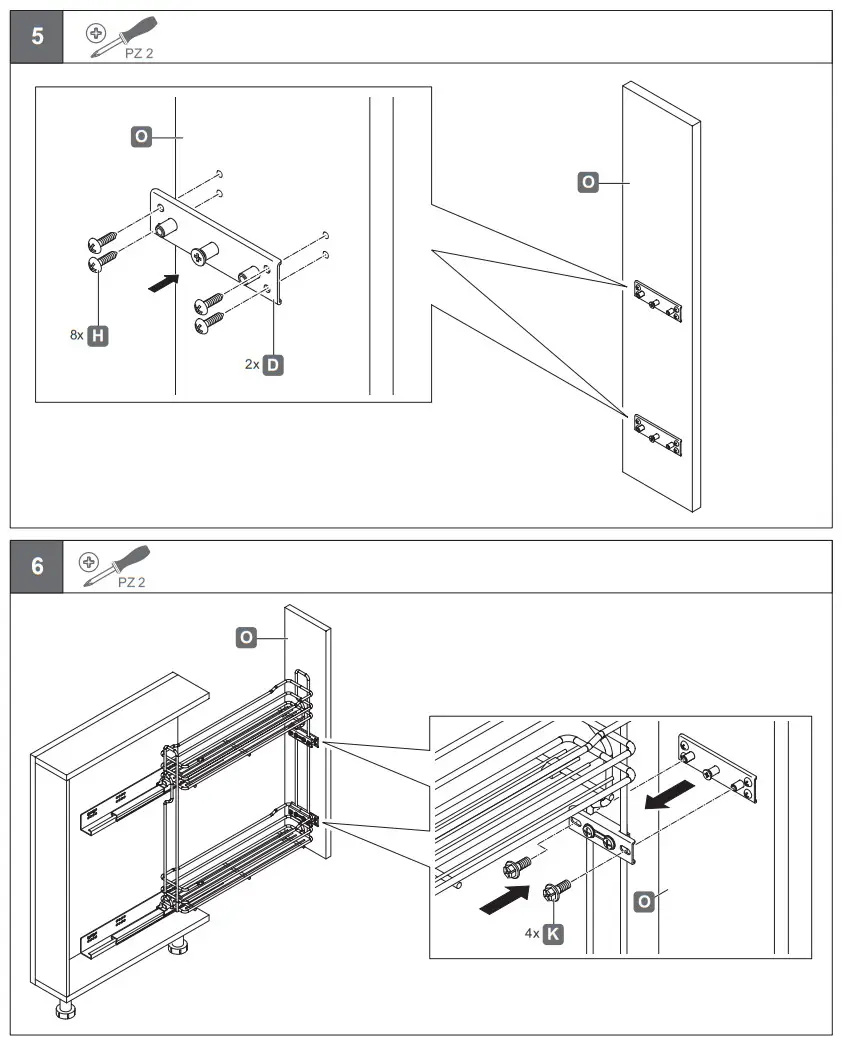 5

PZ 2

O

8x H

2x D

O

6

PZ 2

O

4x K

O