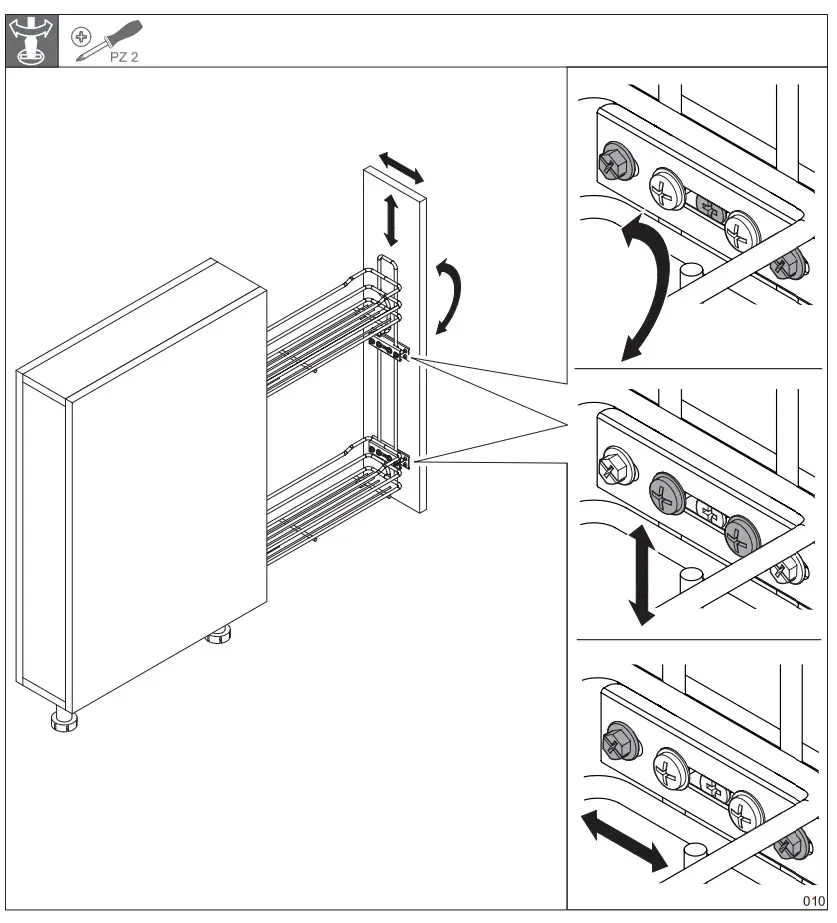 PZ 2

010