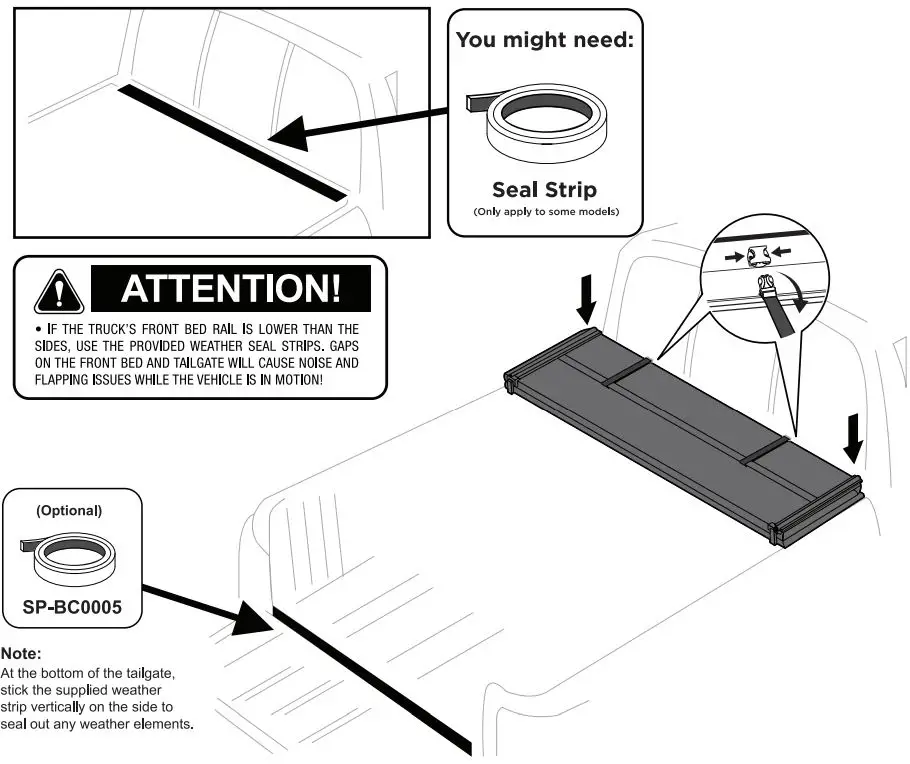 You might need:

Seal Strip
(Only apply to some models)

ATTENTION!

• IF THE TRUCK'S FRONT BED RAIL IS LOWER THAN THE SIDES, USE THE PROVIDED WEATHER SEAL STRIPS. GAPS ON THE FRONT BED AND TAILGATE WILL CAUSE NOISE AND FLAPPING ISSUES WHILE THE VEHICLE IS IN MOTION!

(Optional)

SP-BC0005

Note:
At the bottom of the tailgate, stick the supplied weather strip vertically on the side to seal out any weather elements.