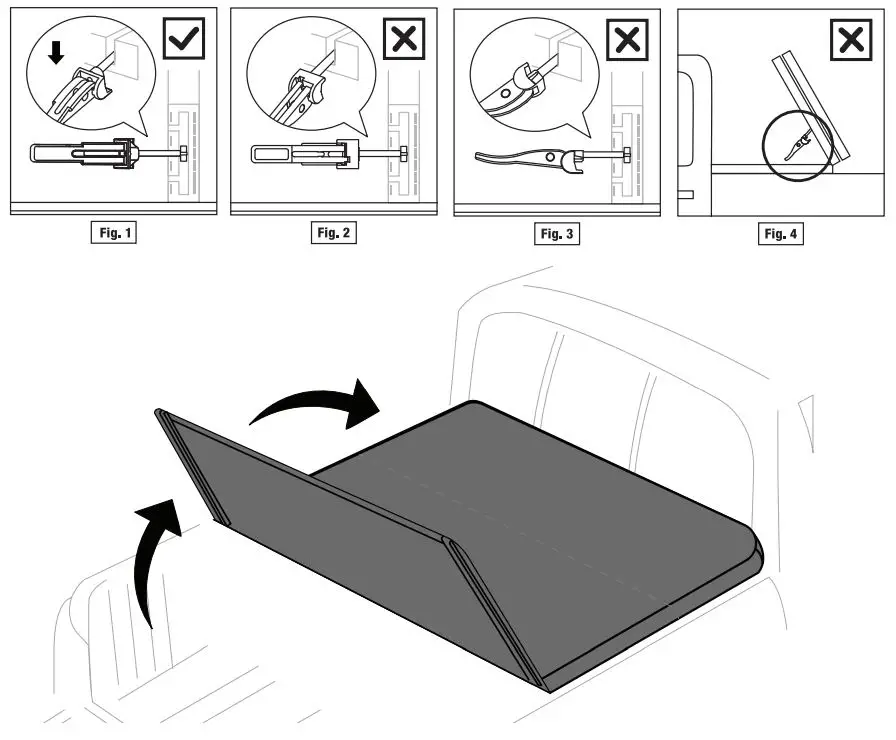 Fig. 1

Fig. 2

Fig. 3

Fig. 4